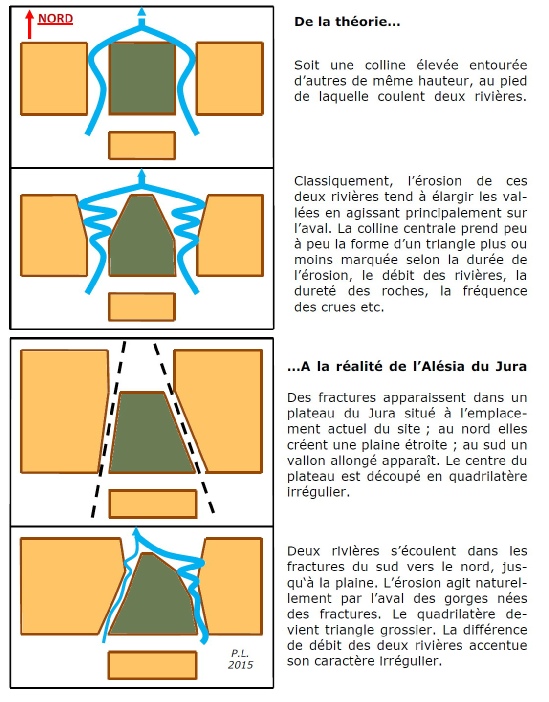 NORD

De la théorie...

Soit une colline élevée entourée d'autres de même hauteur, au pied de laquelle coulent deux rivières.

Classiquement, l'érosion de ces deux rivières tend à élargir les vallées en agissant principalement sur l'aval. La colline centrale prend peu à peu la forme d'un triangle plus ou moins marquée selon la durée de l'érosion, le débit des rivières, la dureté des roches, la fréquence des crues etc.

...A la réalité de l'Alésia du Jura

Des fractures apparaissent dans un plateau du Jura situé à l'emplacement actuel du site ; au nord elles créent une plaine étroite ; au sud un vallon allongé apparaît. Le centre du plateau est découpé en quadrilatère irrégulier.

Deux rivières s'écoulent dans les fractures du sud vers le nord, jusqu'à la plaine. L'érosion agit naturellement par l'aval des gorges nées des fractures. Le quadrilatère devient triangle grossier. La différence de débit des deux rivières accentue son caractère irrégulier.

P.L.
2015